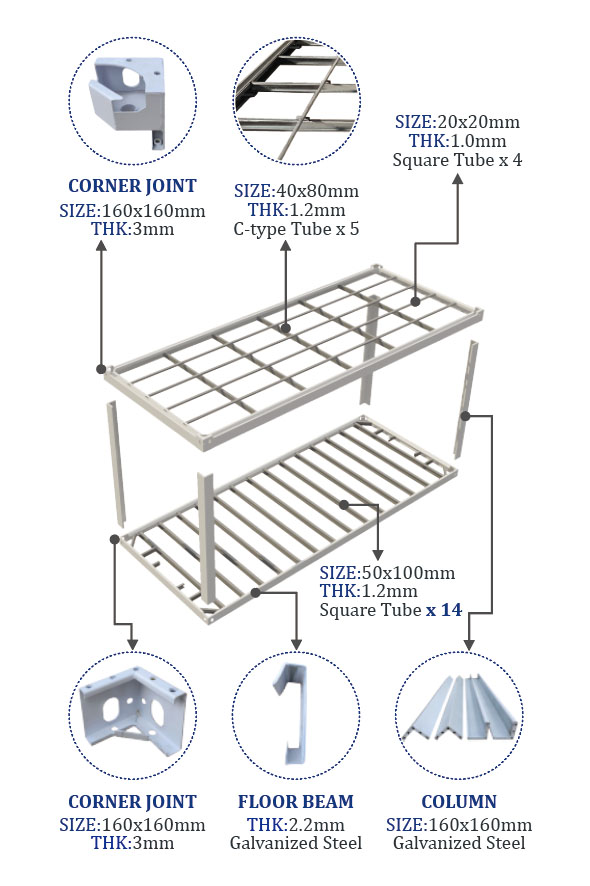 CORNER JOINT
SIZE:160x160mm
THK:3mm

SIZE:40x80mm
THK:1.2mm
C-type Tube x 5

SIZE:20x20mm
THK:1.0mm
Square Tube x 4

SIZE:50x100mm
THK:1.2mm
Square Tube x 14

CORNER JOINT
SIZE:160x160mm
THK:3mm

FLOOR BEAM
THK:2.2mm
Galvanized Steel

COLUMN
SIZE:160x160mm
Galvanized Steel