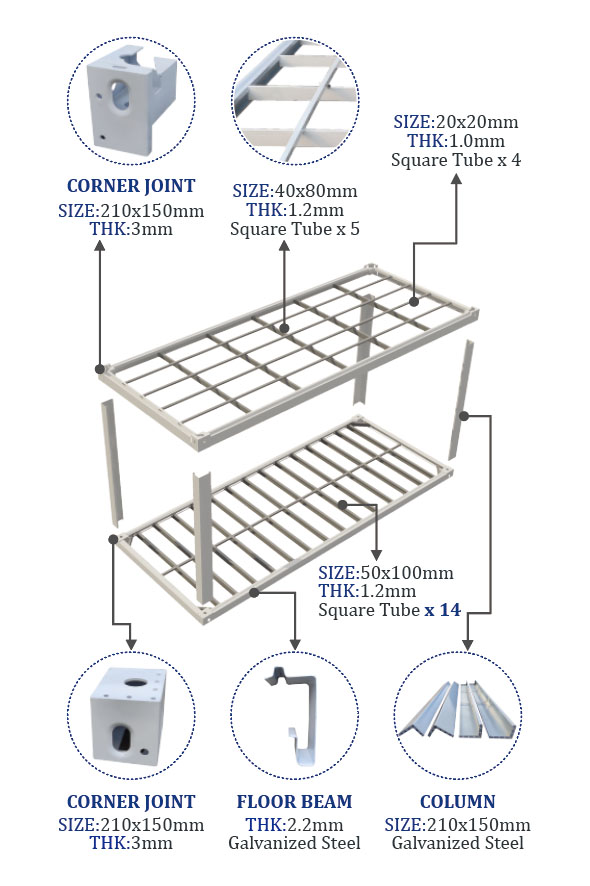 CORNER JOINT
SIZE:210x150mm
THK:3mm

SIZE:40x80mm
THK:1.2mm
Square Tube x 5

SIZE:20x20mm
THK:1.0mm
Square Tube x 4

SIZE:50x100mm
THK:1.2mm
Square Tube x 14

CORNER JOINT
SIZE:210x150mm
THK:3mm

FLOOR BEAM
THK:2.2mm
Galvanized Steel

COLUMN
SIZE:210x150mm
Galvanized Steel