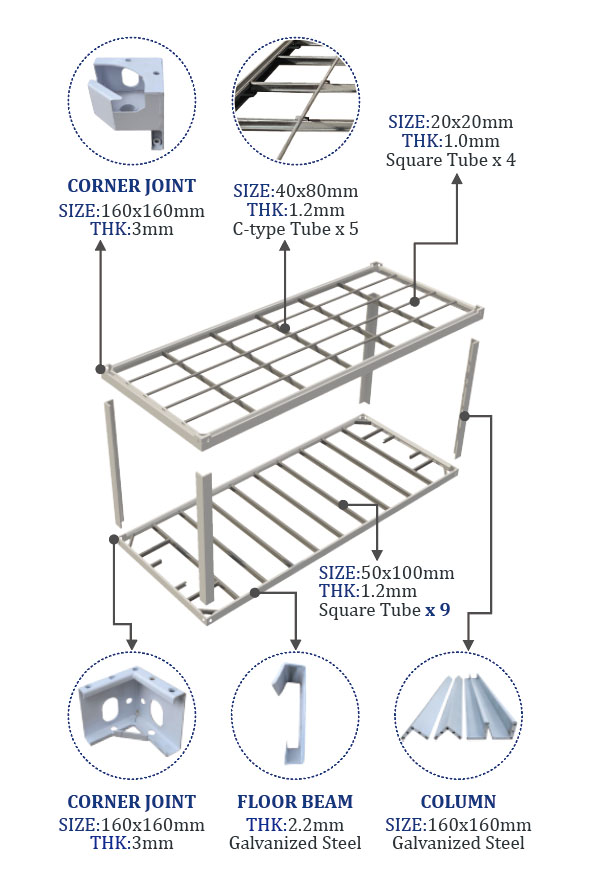 CORNER JOINT
SIZE:160x160mm
THK:3mm

SIZE:40x80mm
THK:1.2mm
C-type Tube x 5

SIZE:20x20mm
THK:1.0mm
Square Tube x 4

SIZE:50x100mm
THK:1.2mm
Square Tube x 9

CORNER JOINT
SIZE:160x160mm
THK:3mm

FLOOR BEAM
THK:2.2mm
Galvanized Steel

COLUMN
SIZE:160x160mm
Galvanized Steel